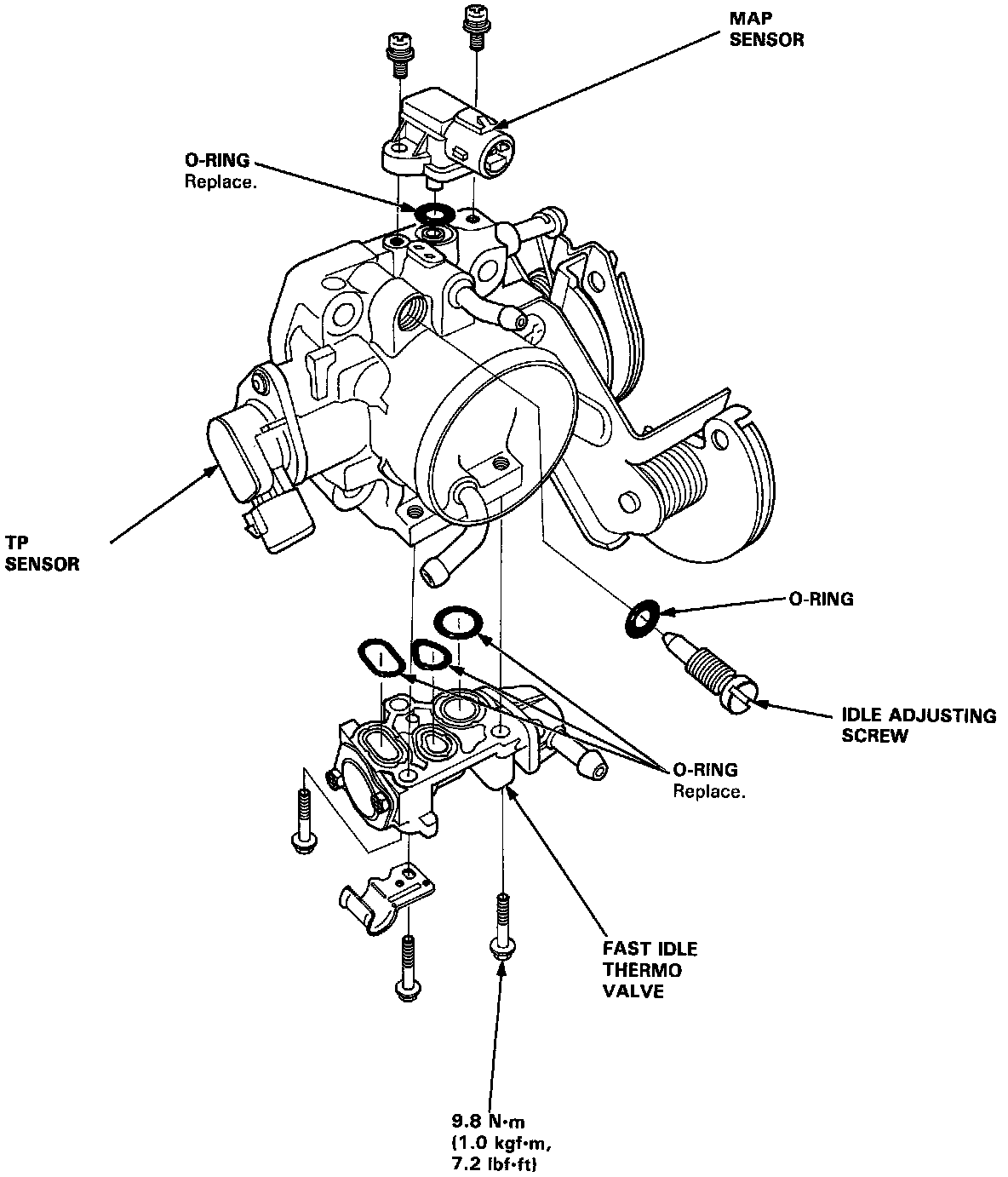 MAP SENSOR

O-RING
Replace.

TP SENSOR

O-RING

IDLE ADJUSTING SCREW

O-RING
Replace.

FAST IDLE THERMO VALVE

9.8 N·m (1.0 kgf·m, 7.2 lbf·ft)