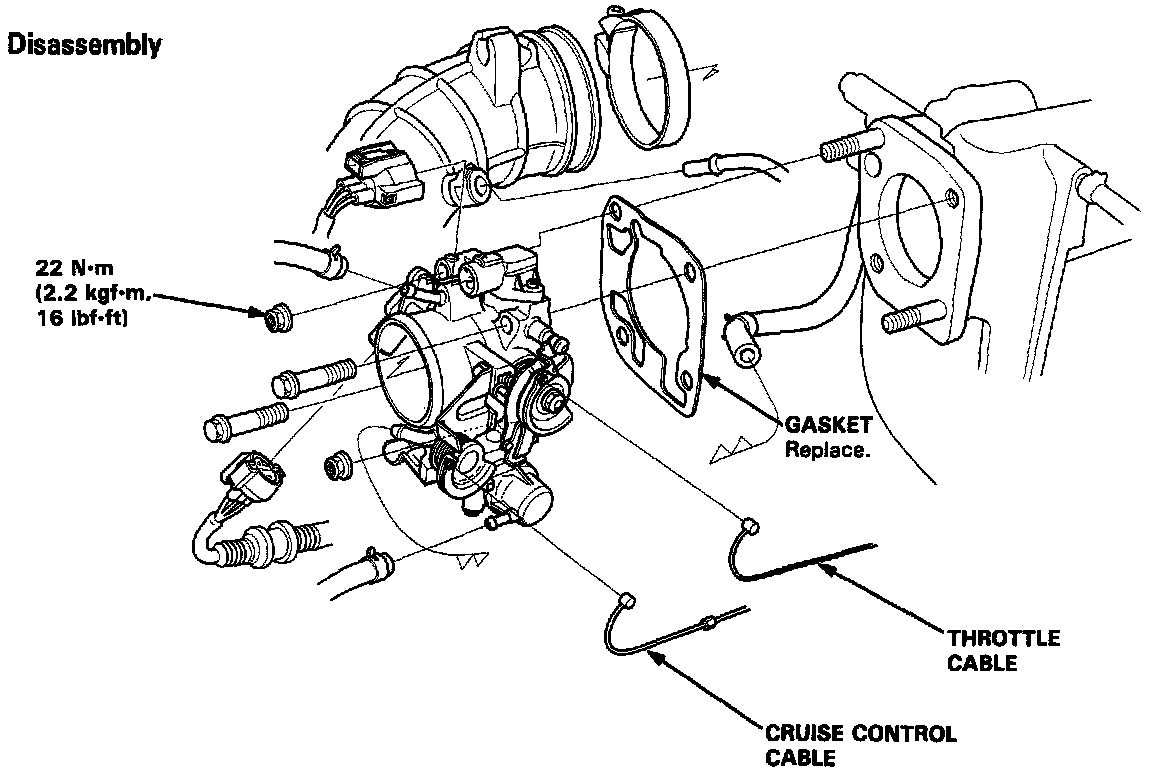 Disassembly

22 N·m
(2.2 kgf·m,
16 lbf·ft)

GASKET
Replace.

THROTTLE
CABLE

CRUISE CONTROL
CABLE