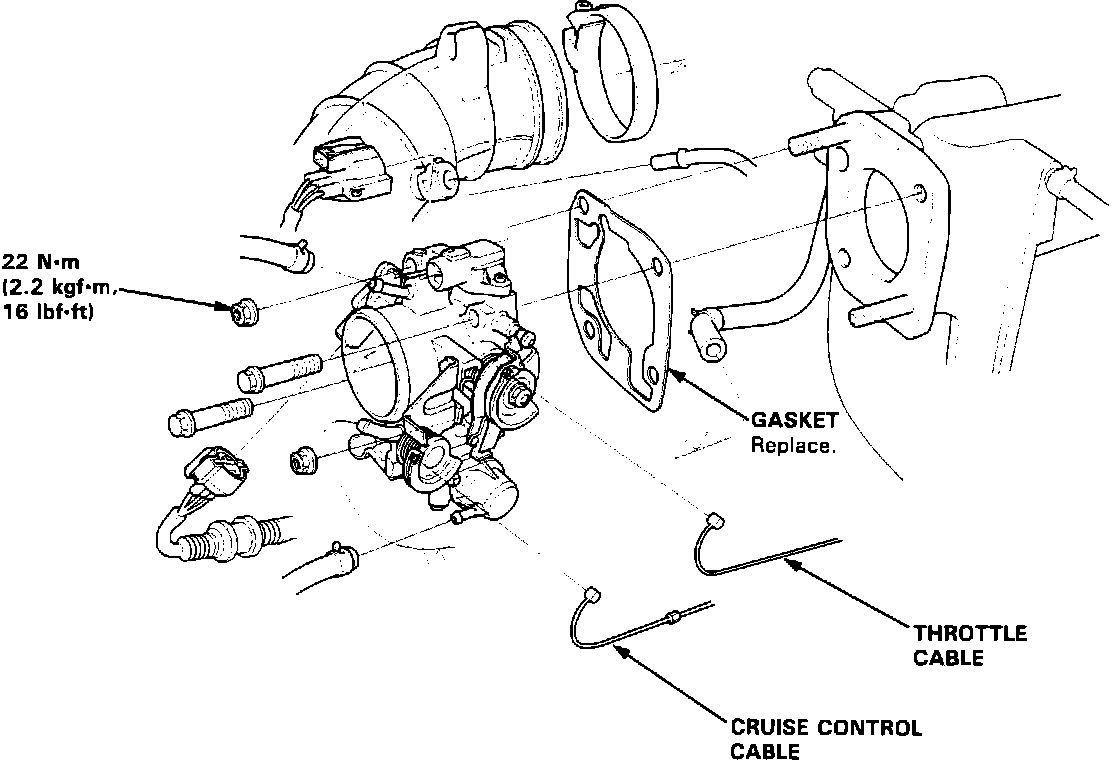 22 N·m
(2.2 kgf·m,
16 lbf·ft)

GASKET
Replace.

THROTTLE
CABLE

CRUISE CONTROL
CABLE