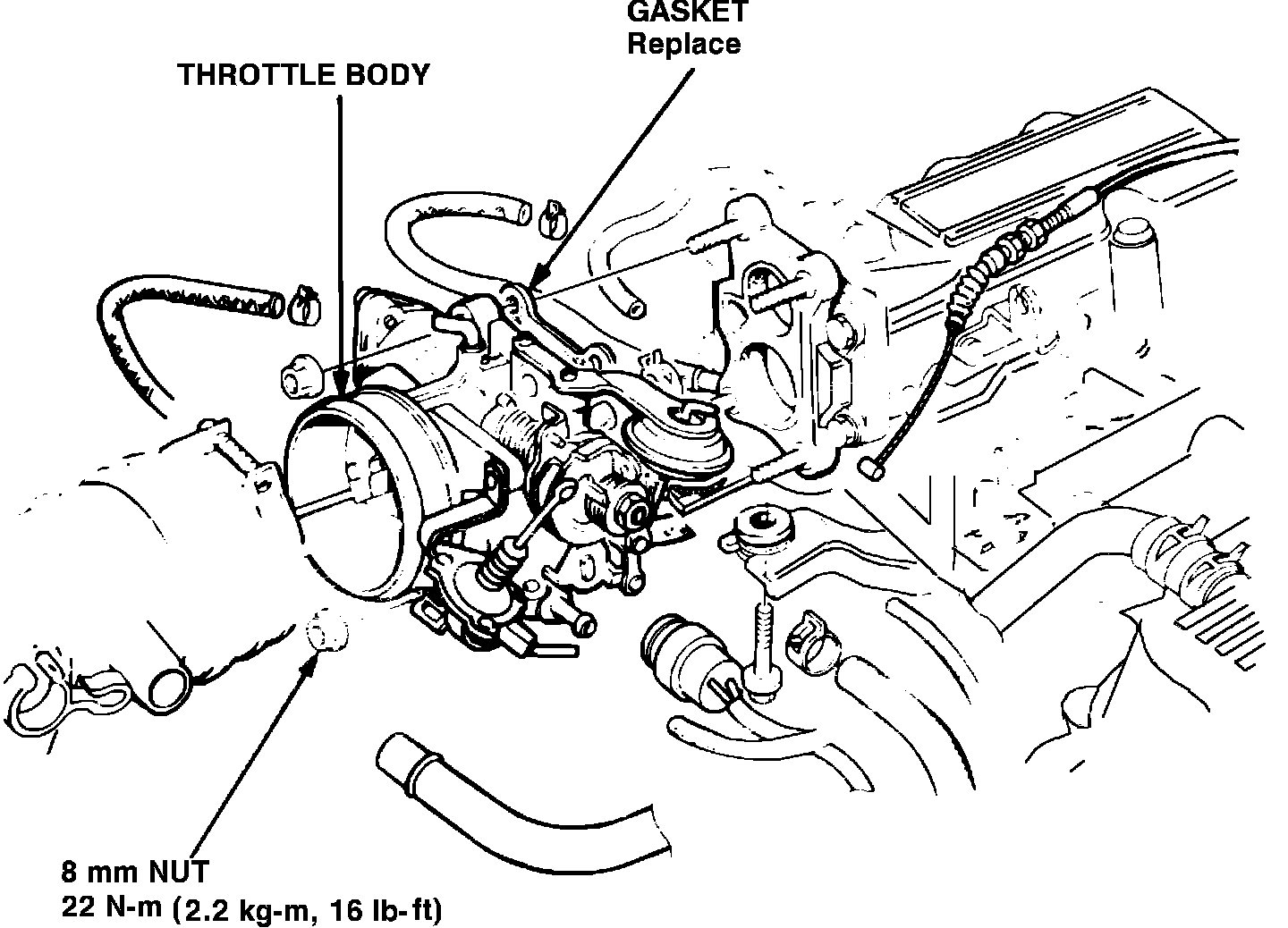 GASKET
Replace

THROTTLE BODY

8 mm NUT
22 N-m (2.2 kg-m, 16 lb-ft)