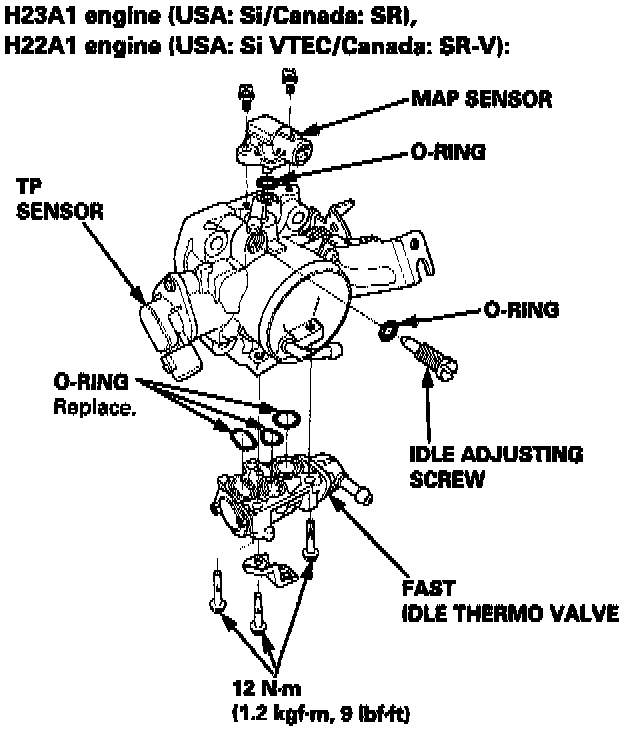 H23A1 engine (USA: Si/Canada: SR),
H22A1 engine (USA: Si VTEC/Canada: SR-V):

MAP SENSOR

O-RING

TP SENSOR

O-RING

O-RING
Replace.

IDLE ADJUSTING SCREW

FAST IDLE THERMO VALVE

12 N·m
(1.2 kgf·m, 9 lbf·ft)