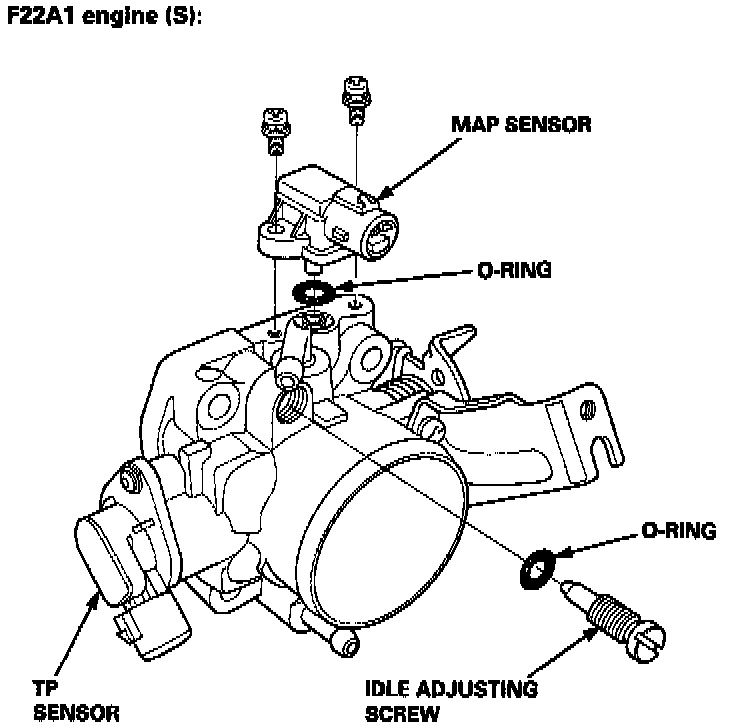 F22A1 engine (S):

MAP SENSOR

O-RING

O-RING

TP SENSOR

IDLE ADJUSTING SCREW