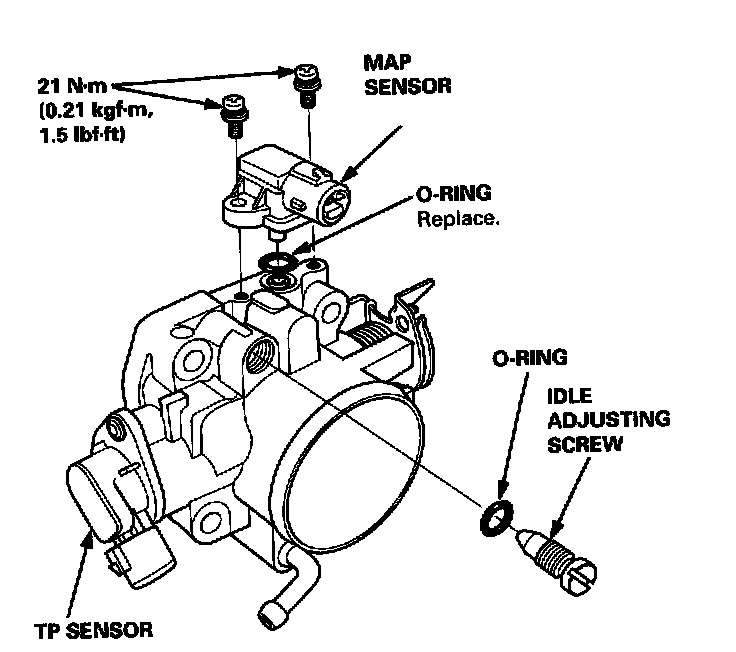 21 N·m
(0.21 kgf·m,
1.5 lbf·ft)

MAP
SENSOR

O-RING
Replace.

O-RING

IDLE
ADJUSTING
SCREW

TP SENSOR