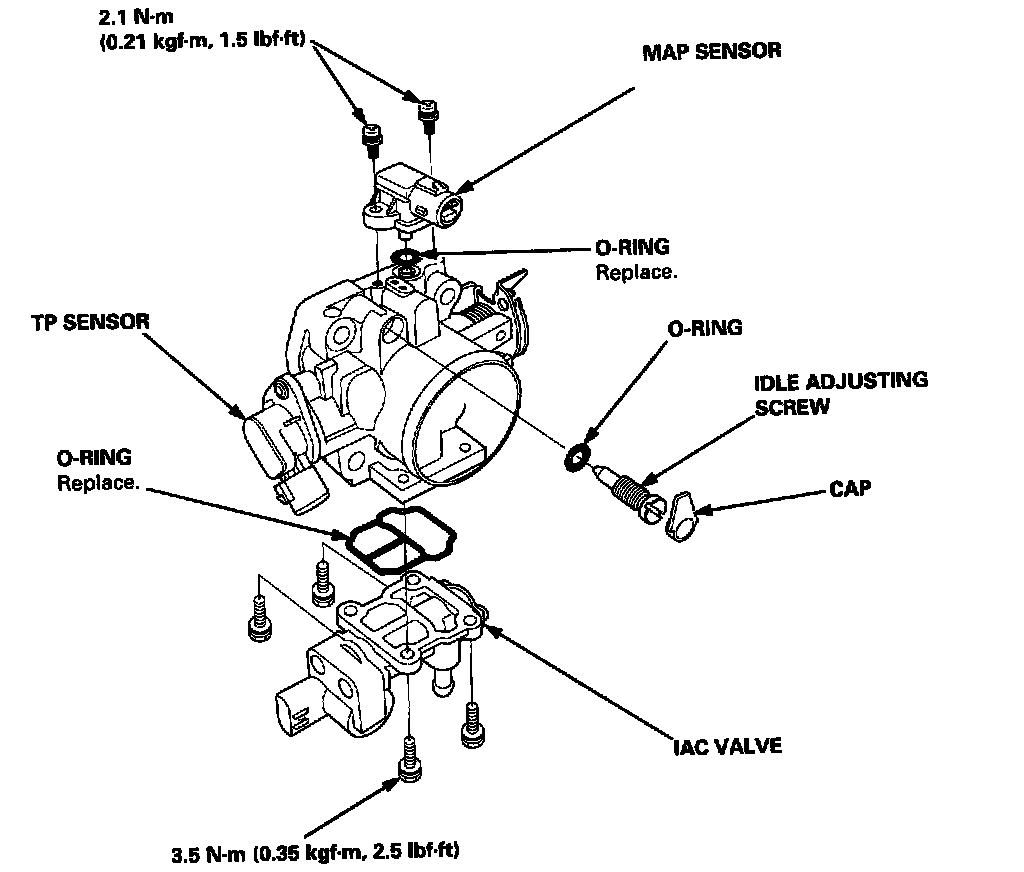 2.1 N·m
(0.21 kgf·m, 1.5 lbf·ft)

MAP SENSOR

O-RING
Replace.

TP SENSOR

O-RING

IDLE ADJUSTING
SCREW

O-RING
Replace.

CAP

IAC VALVE

3.5 N·m (0.35 kgf·m, 2.5 lbf·ft)