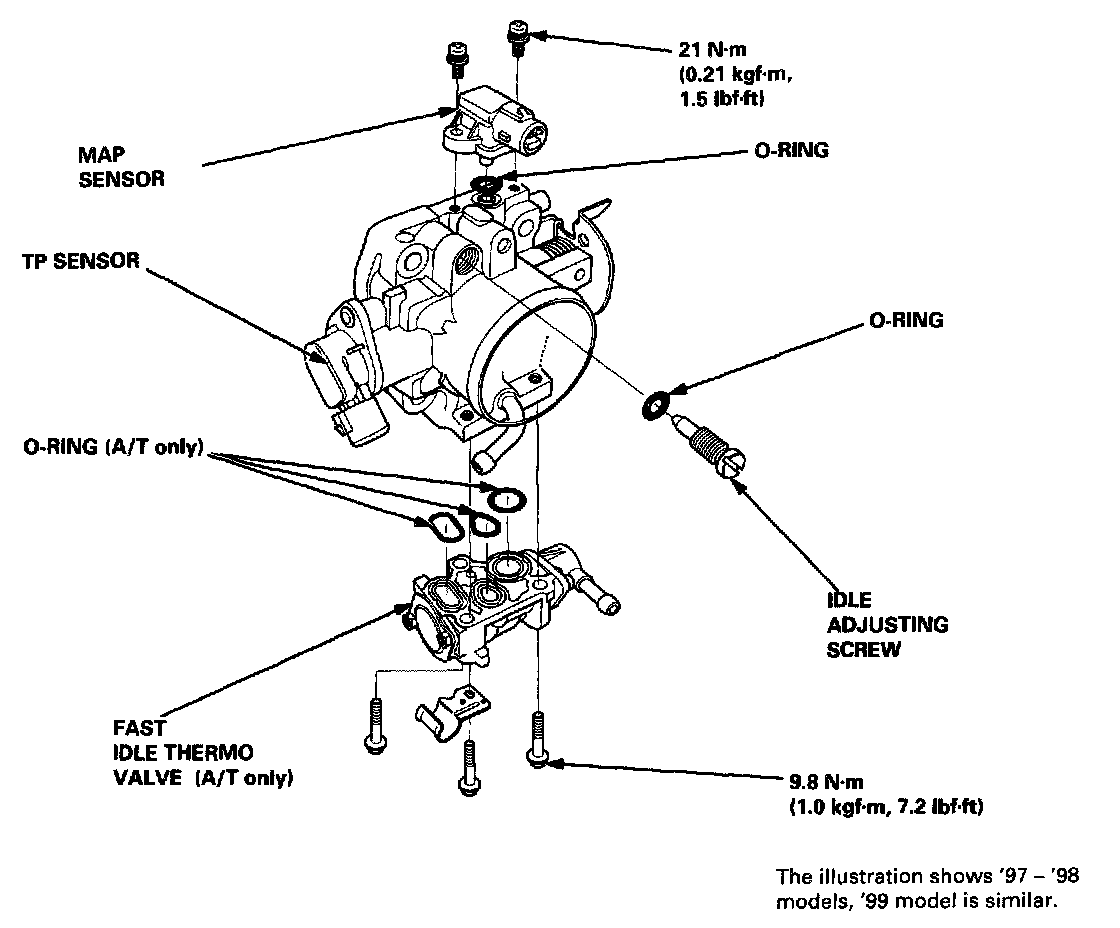 21 N·m
(0.21 kgf·m,
1.5 lbf·ft)

MAP
SENSOR

O-RING

TP SENSOR

O-RING

O-RING (A/T only)

IDLE
ADJUSTING
SCREW

FAST
IDLE THERMO
VALVE (A/T only)

9.8 N·m
(1.0 kgf·m, 7.2 lbf·ft)

The illustration shows '97 – '98 models, '99 model is similar.