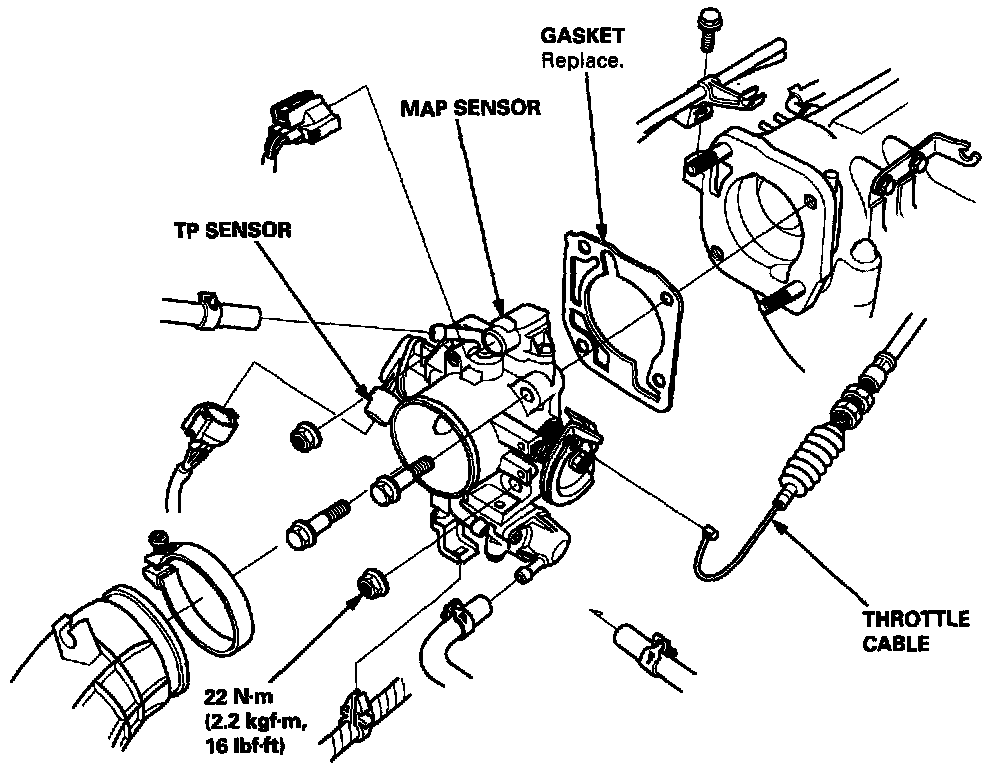 GASKET
Replace.

MAP SENSOR

TP SENSOR

THROTTLE CABLE

22 N·m
(2.2 kgf·m,
16 lbf·ft)