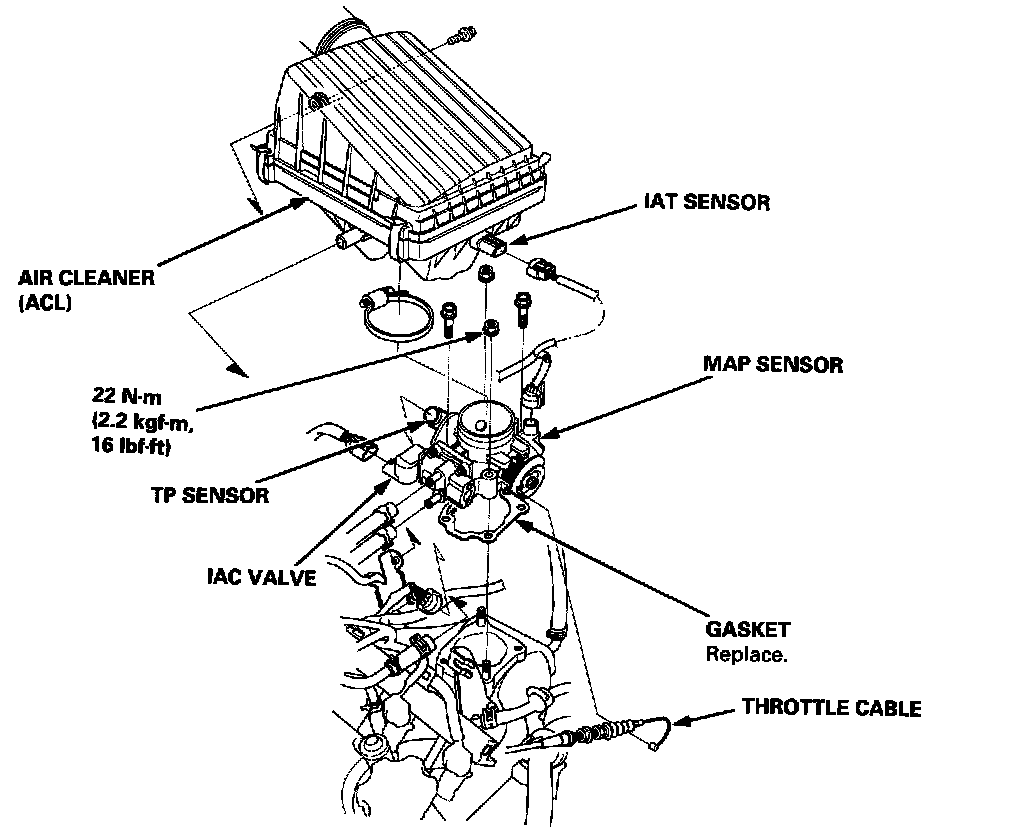 IAT SENSOR

AIR CLEANER
(ACL)

MAP SENSOR

22 N·m
(2.2 kgf·m,
16 lbf·ft)

TP SENSOR

IAC VALVE

GASKET
Replace.

THROTTLE CABLE