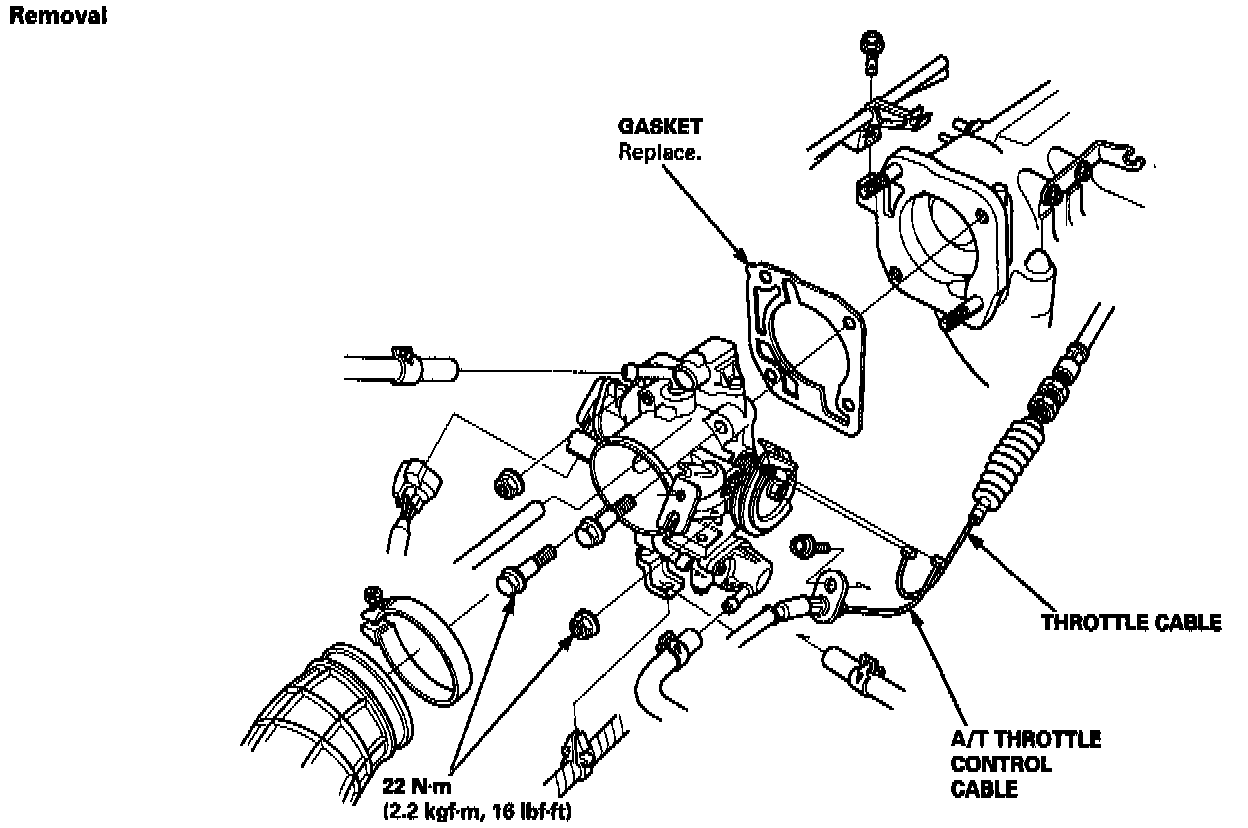 Removal

GASKET
Replace.

THROTTLE CABLE

A/T THROTTLE CONTROL CABLE

22 N·m
(2.2 kgf·m, 16 lbf·ft)