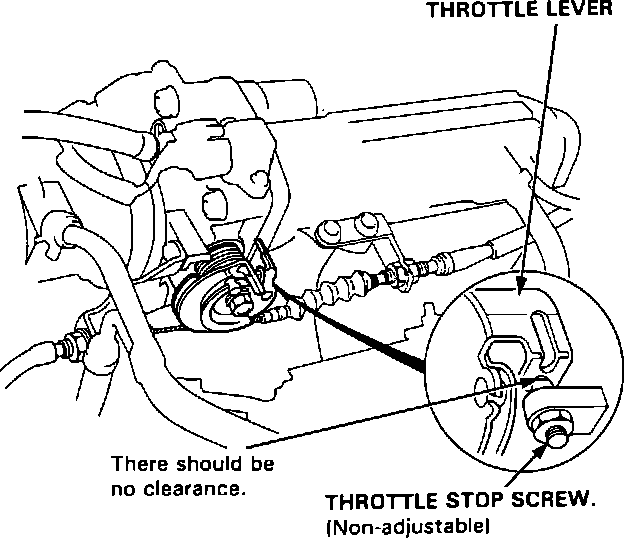 THROTTLE LEVER

There should be no clearance.

THROTTLE STOP SCREW. (Non-adjustable)