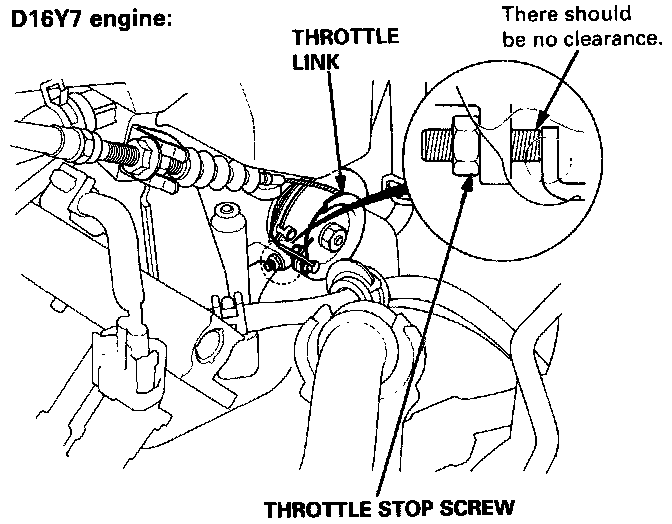 D16Y7 engine:

THROTTLE LINK

There should be no clearance.

THROTTLE STOP SCREW