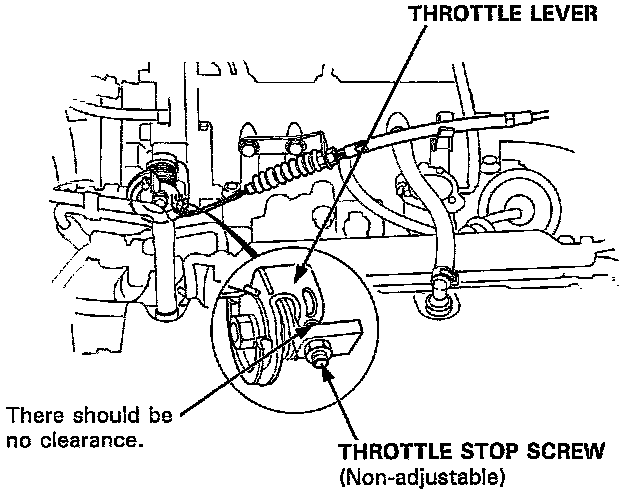 THROTTLE LEVER

There should be no clearance.

THROTTLE STOP SCREW
(Non-adjustable)