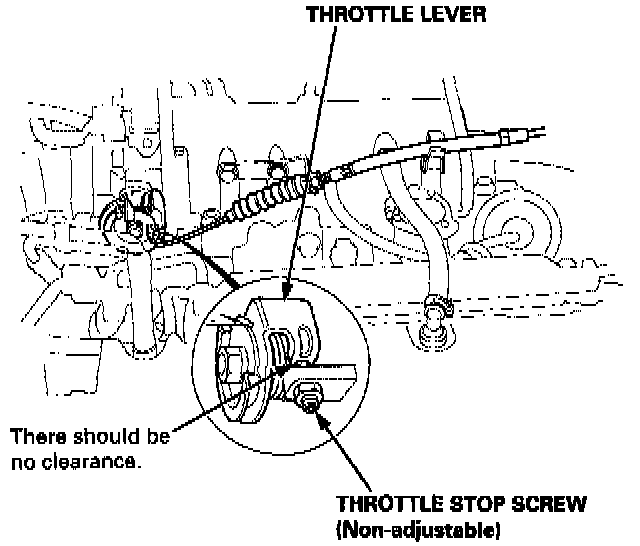 THROTTLE LEVER

There should be no clearance.

THROTTLE STOP SCREW (Non-adjustable)