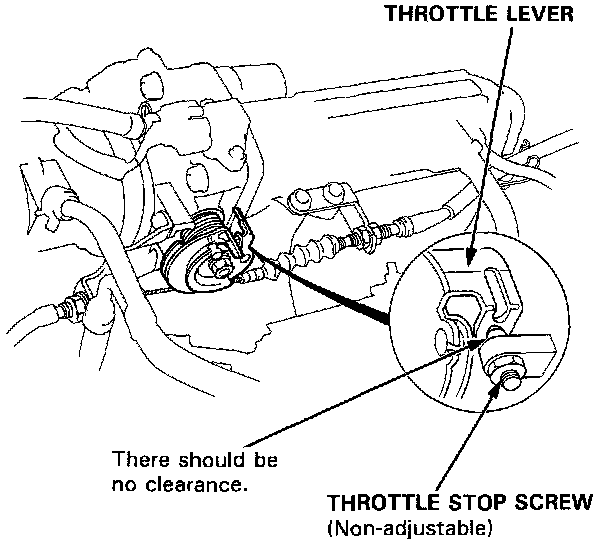 THROTTLE LEVER

There should be no clearance.

THROTTLE STOP SCREW
(Non-adjustable)