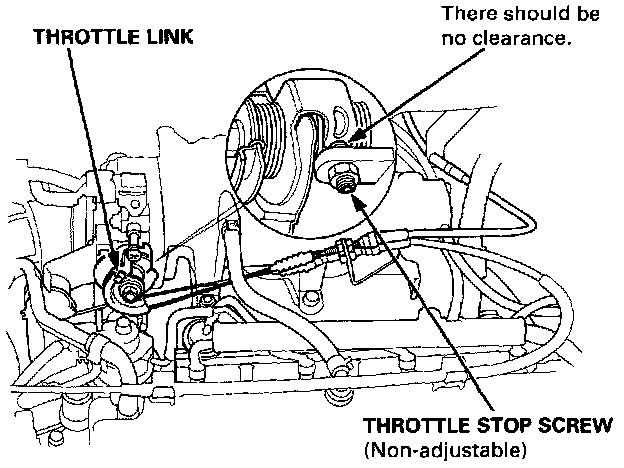 THROTTLE LINK

There should be no clearance.

THROTTLE STOP SCREW (Non-adjustable)