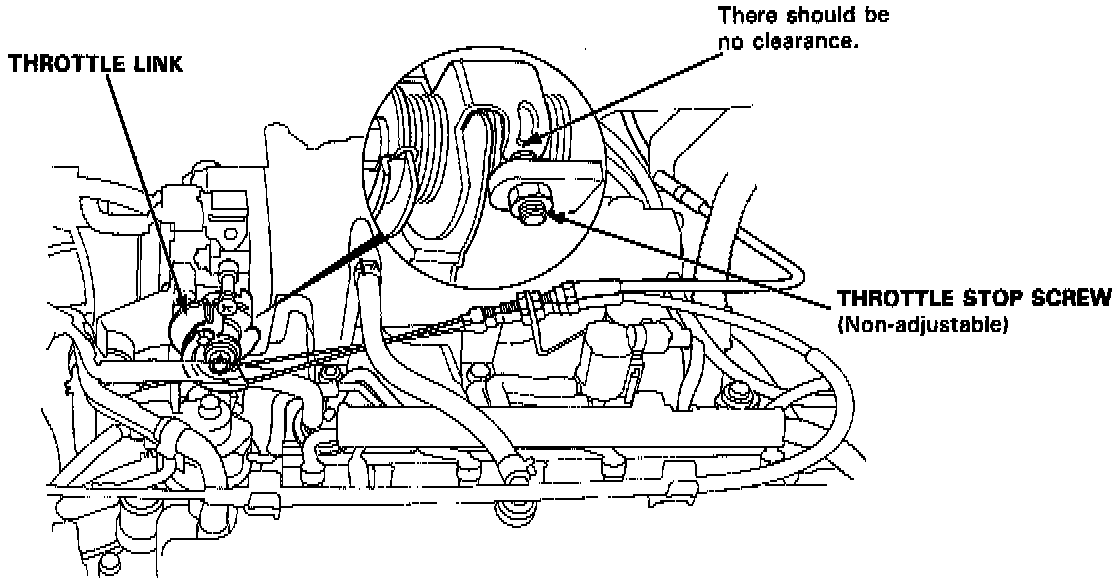 There should be no clearance.

THROTTLE LINK

THROTTLE STOP SCREW
(Non-adjustable)