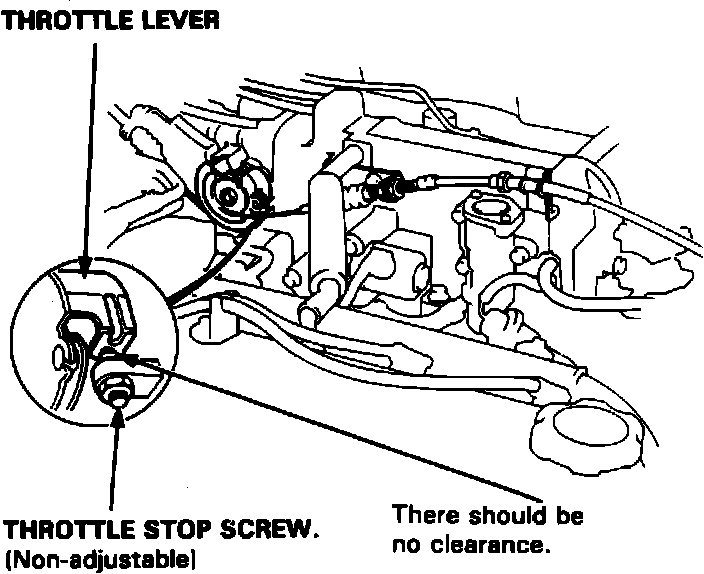 THROTTLE LEVER

THROTTLE STOP SCREW.
(Non-adjustable)

There should be no clearance.