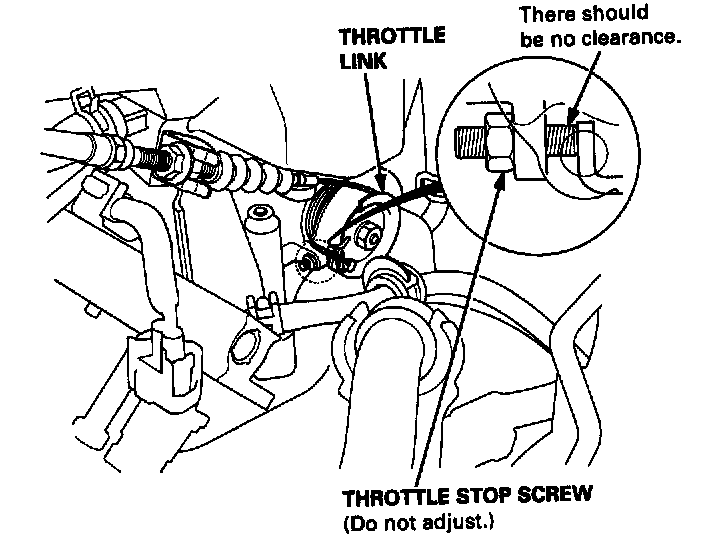 THROTTLE LINK

There should be no clearance.

THROTTLE STOP SCREW (Do not adjust.)