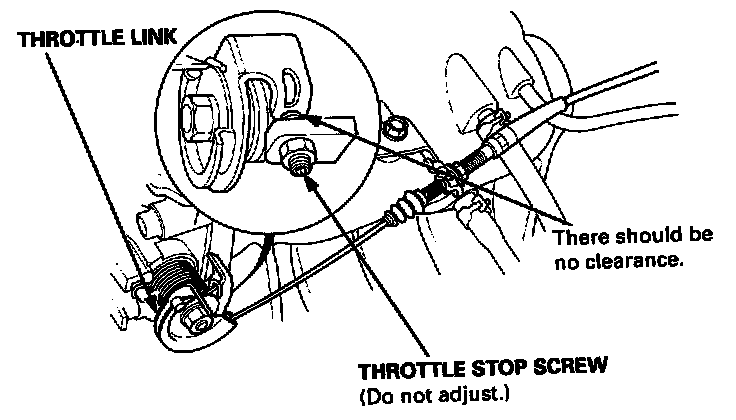 THROTTLE LINK

There should be no clearance.

THROTTLE STOP SCREW
(Do not adjust.)