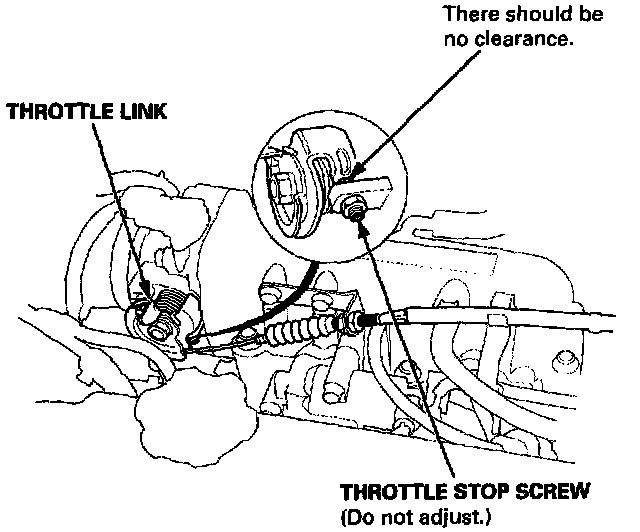 There should be no clearance.

THROTTLE LINK

THROTTLE STOP SCREW
(Do not adjust.)