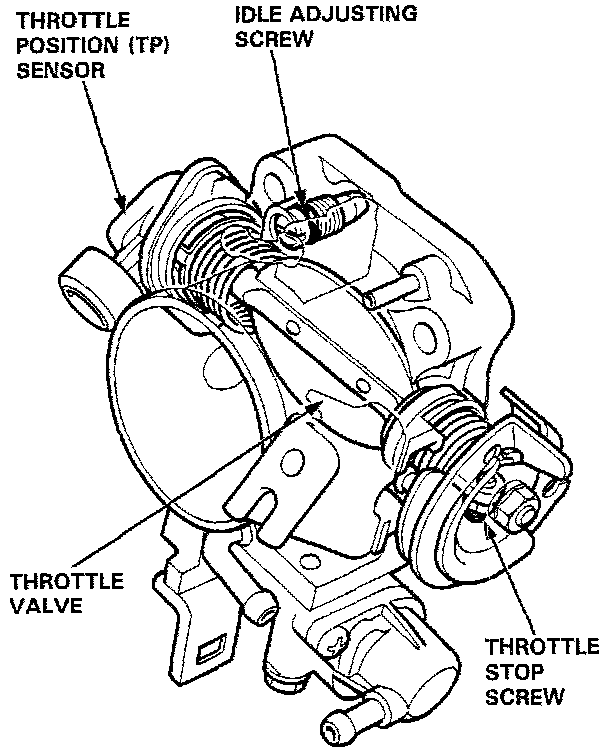 THROTTLE POSITION (TP) SENSOR

IDLE ADJUSTING SCREW

THROTTLE VALVE

THROTTLE STOP SCREW