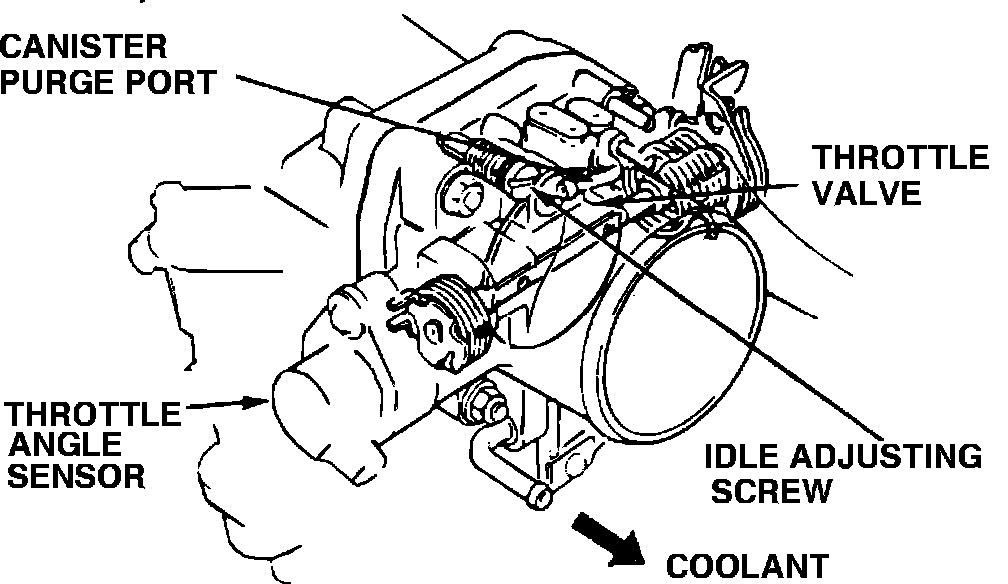 CANISTER PURGE PORT

THROTTLE VALVE

THROTTLE ANGLE SENSOR

IDLE ADJUSTING SCREW

COOLANT