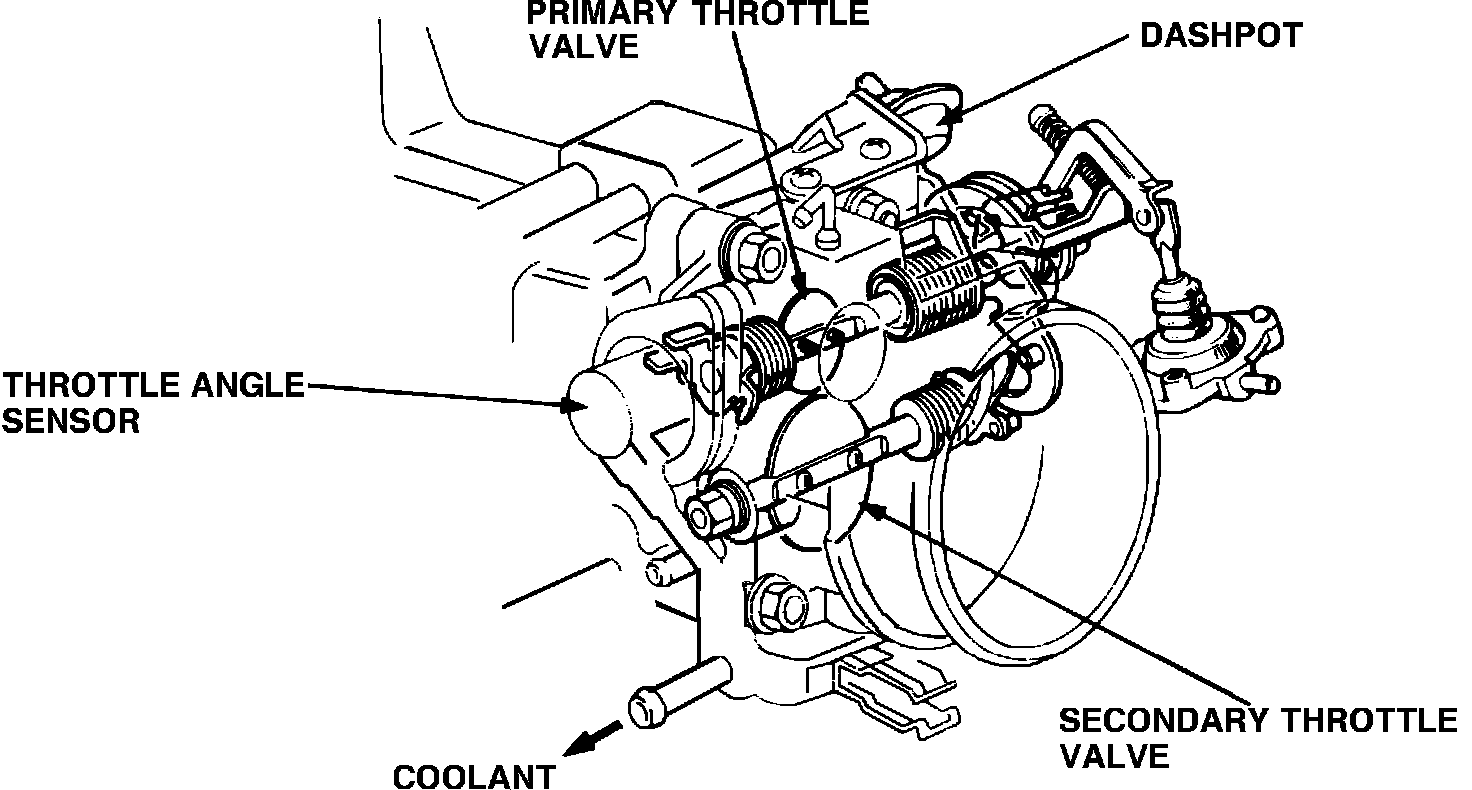 PRIMARY THROTTLE VALVE

DASHPOT

THROTTLE ANGLE SENSOR

SECONDARY THROTTLE VALVE

COOLANT