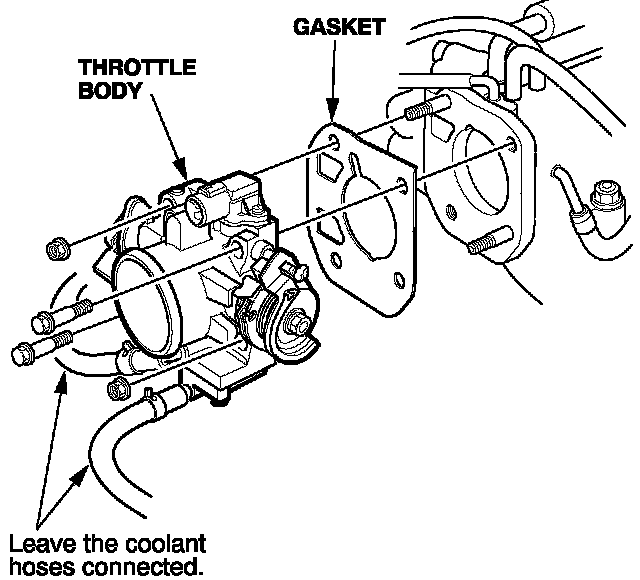 GASKET

THROTTLE BODY

Leave the coolant hoses connected.