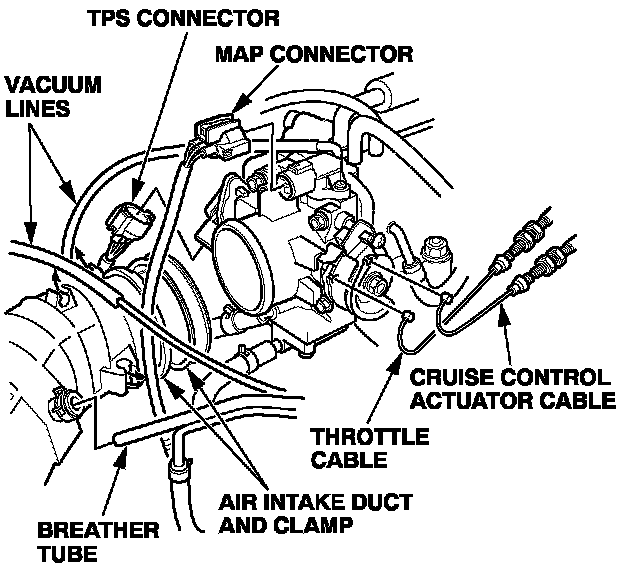 TPS CONNECTOR

MAP CONNECTOR

VACUUM LINES

CRUISE CONTROL ACTUATOR CABLE

THROTTLE CABLE

AIR INTAKE DUCT AND CLAMP

BREATHER TUBE