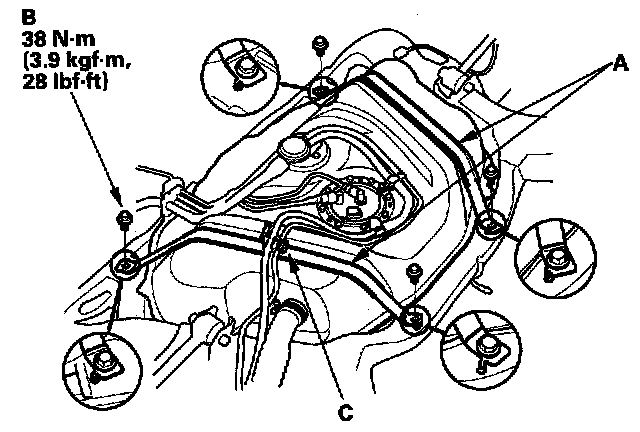 B
38 N·m
(3.9 kgf·m,
28 lbf·ft)

A

C