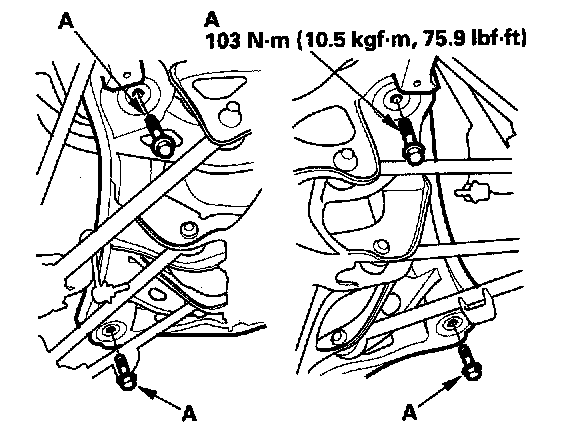 A

A
103 N·m (10.5 kgf·m, 75.9 lbf·ft)

A

A