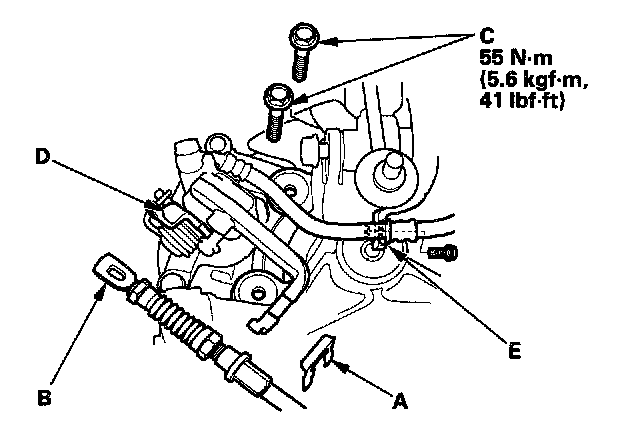 C
55 N·m
(5.6 kgf·m,
41 lbf·ft)

D

E

B

A