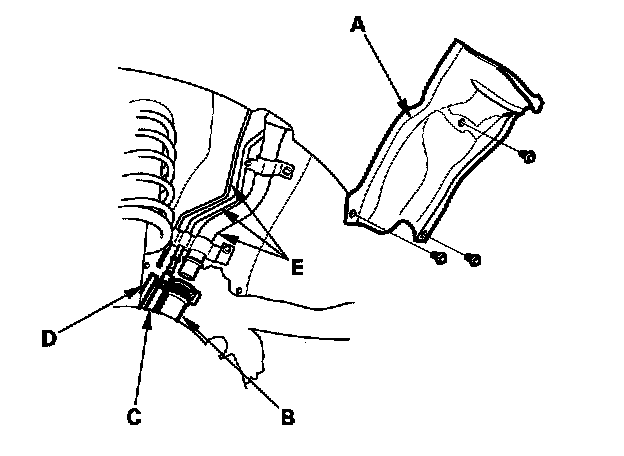 A
E
D
C
B