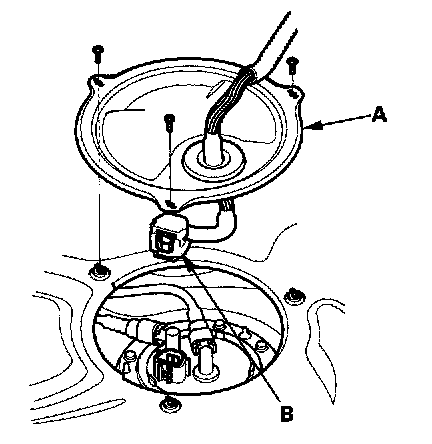 A

B