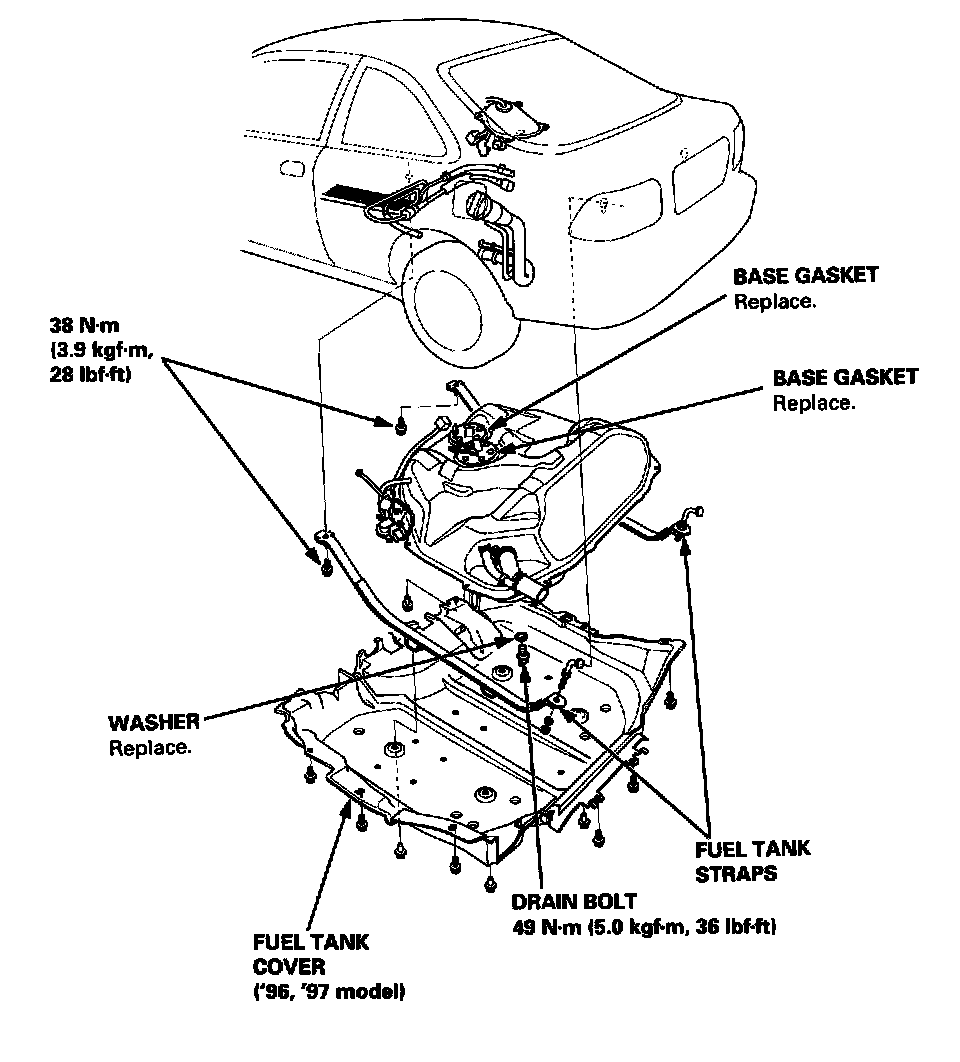 BASE GASKET
Replace.

38 N·m
(3.9 kgf·m,
28 lbf·ft)

BASE GASKET
Replace.

WASHER
Replace.

FUEL TANK
STRAPS

DRAIN BOLT
49 N·m (5.0 kgf·m, 36 lbf·ft)

FUEL TANK
COVER
('96, '97 model)