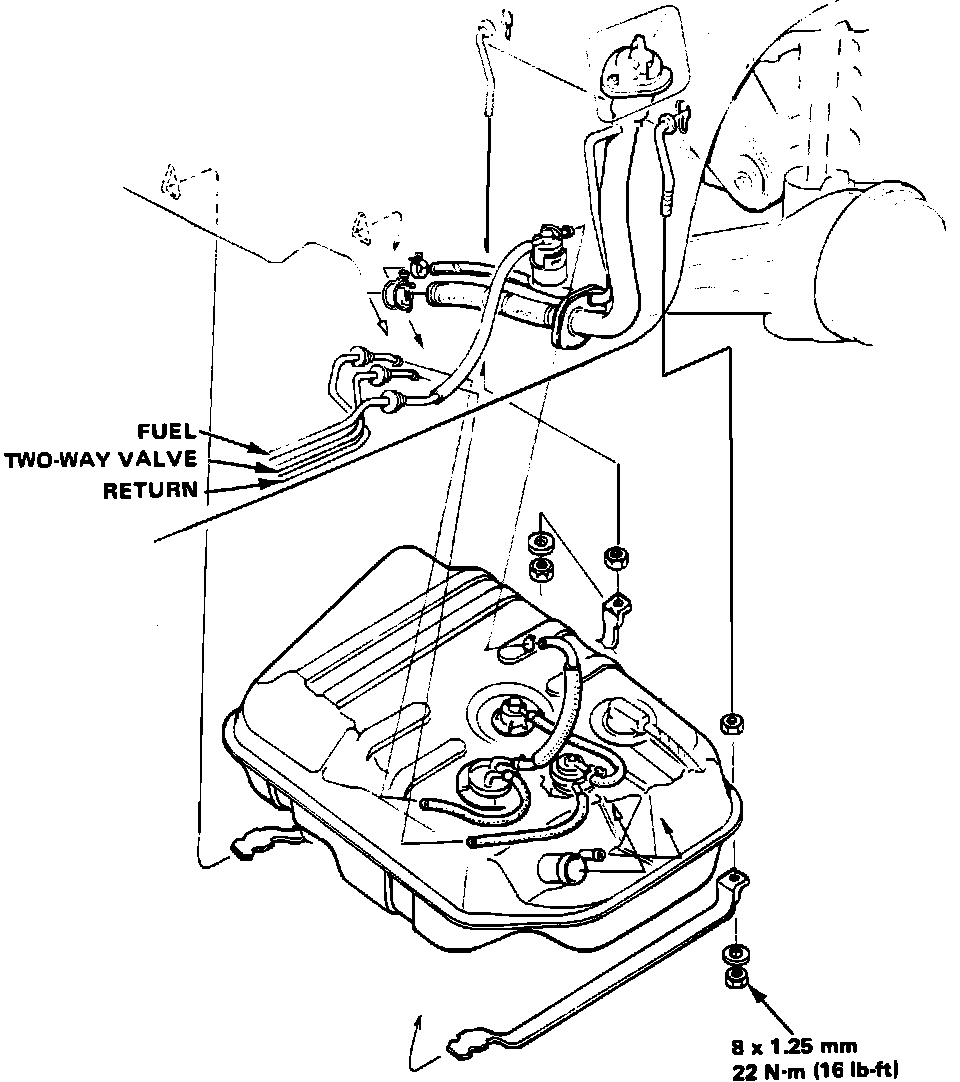 FUEL
TWO-WAY VALVE
RETURN

8 x 1.25 mm
22 N·m (16 lb-ft)