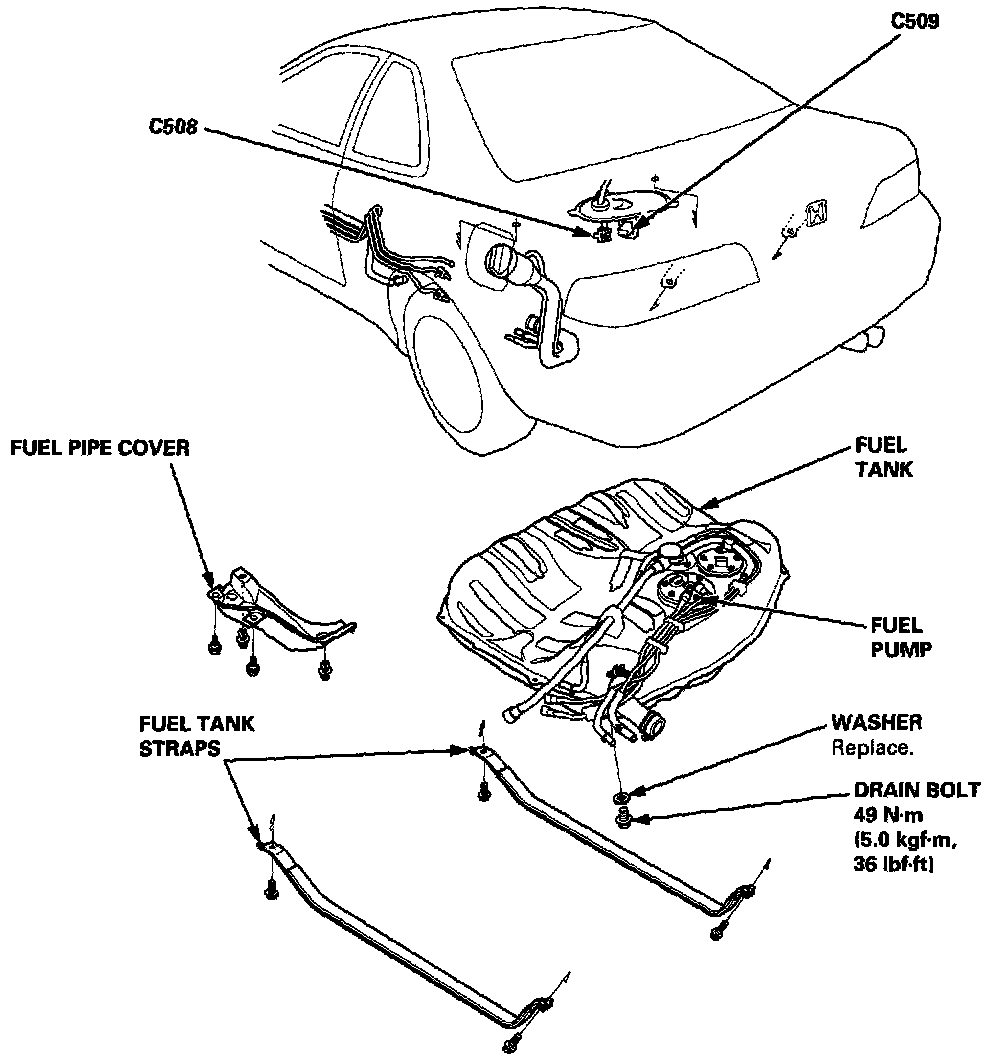 C509

C508

FUEL PIPE COVER

FUEL TANK

FUEL PUMP

FUEL TANK STRAPS

WASHER
Replace.

DRAIN BOLT
49 N·m
(5.0 kgf·m, 36 lbf·ft)