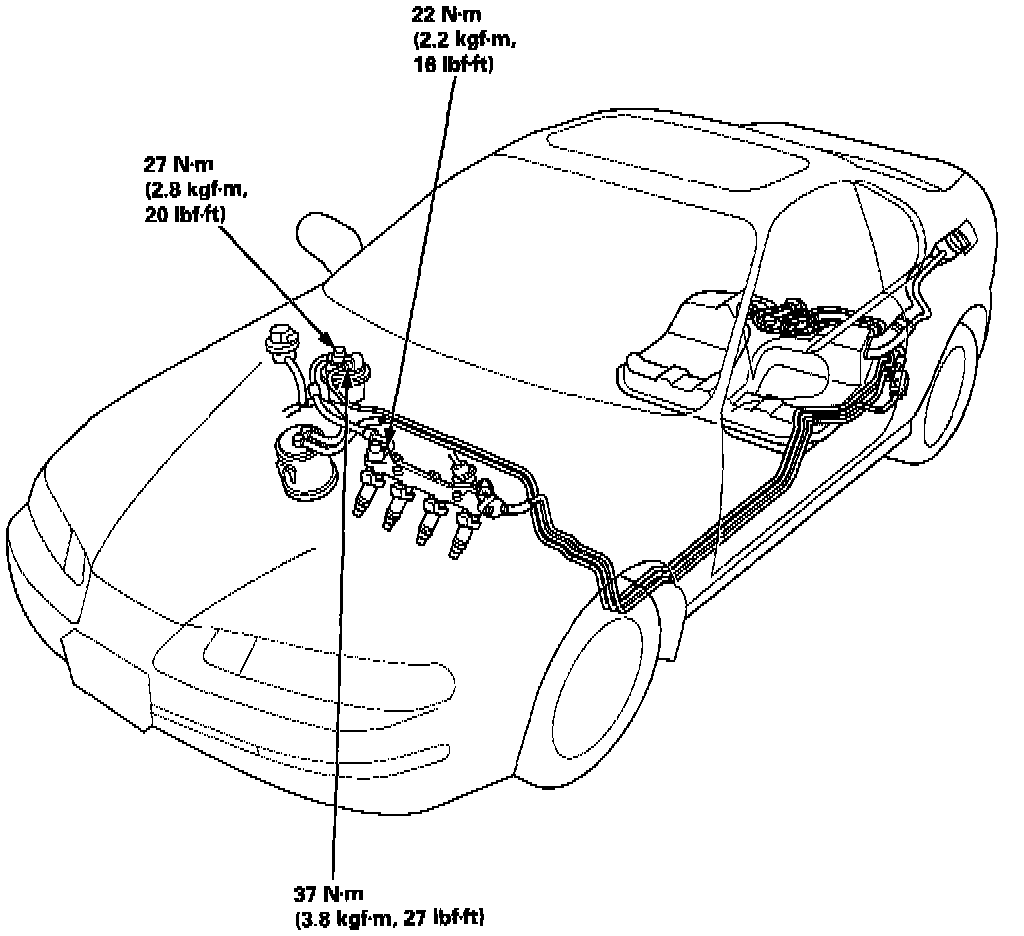 22 N·m
(2.2 kgf·m,
16 lbf·ft)

27 N·m
(2.8 kgf·m,
20 lbf·ft)

37 N·m
(3.8 kgf·m, 27 lbf·ft)