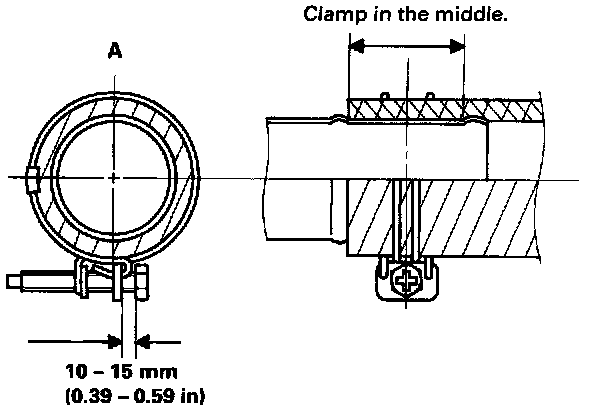 Clamp in the middle.

A

10 – 15 mm
(0.39 – 0.59 in)