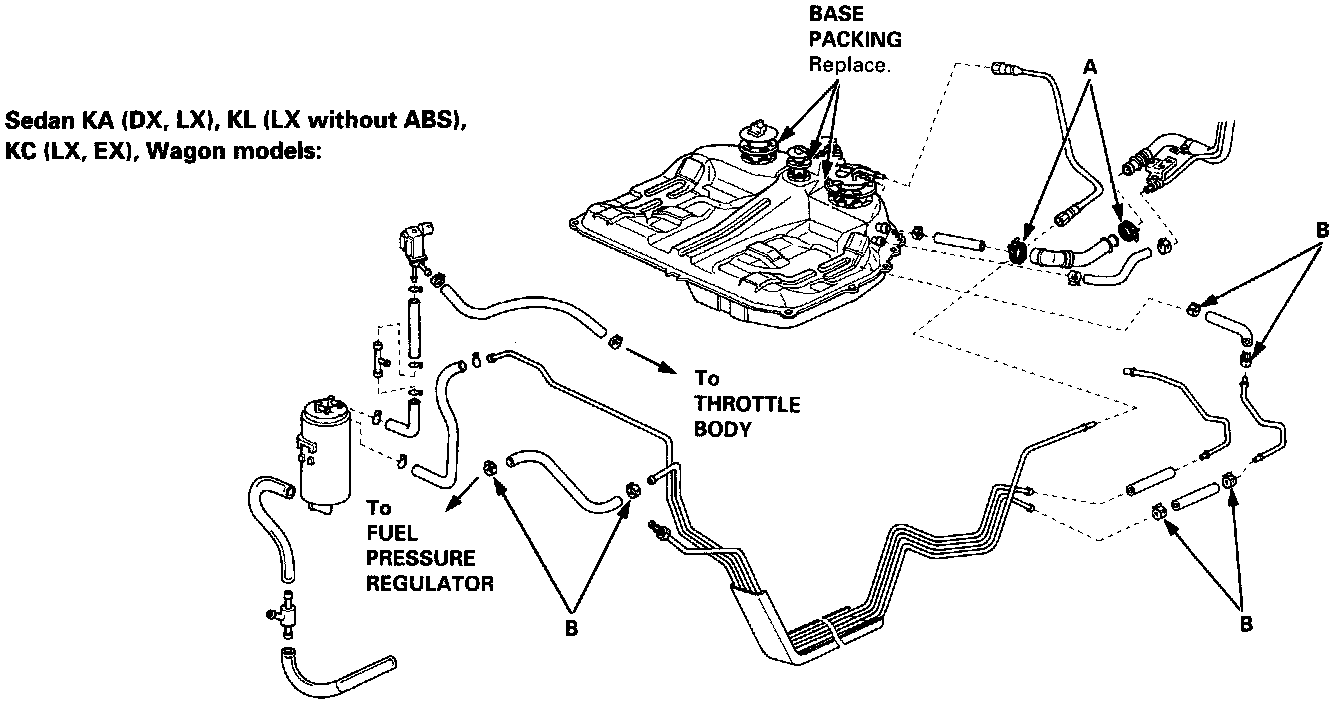 Sedan KA (DX, LX), KL (LX without ABS), KC (LX, EX), Wagon models:

BASE PACKING
Replace.

A

B

To THROTTLE BODY

To FUEL PRESSURE REGULATOR

B

B