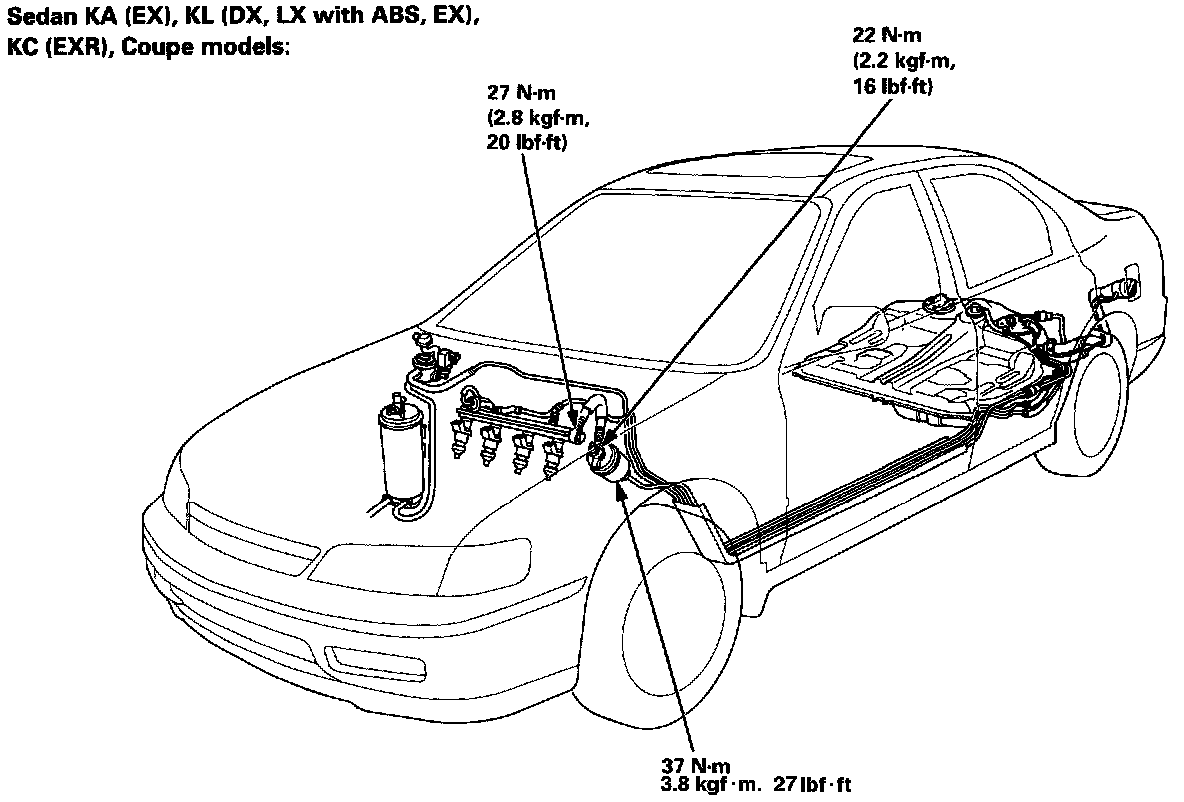 Sedan KA (EX), KL (DX, LX with ABS, EX), KC (EXR), Coupe models:

27 N·m
(2.8 kgf·m,
20 lbf·ft)

22 N·m
(2.2 kgf·m,
16 lbf·ft)

37 N·m
3.8 kgf · m. 27 lbf · ft