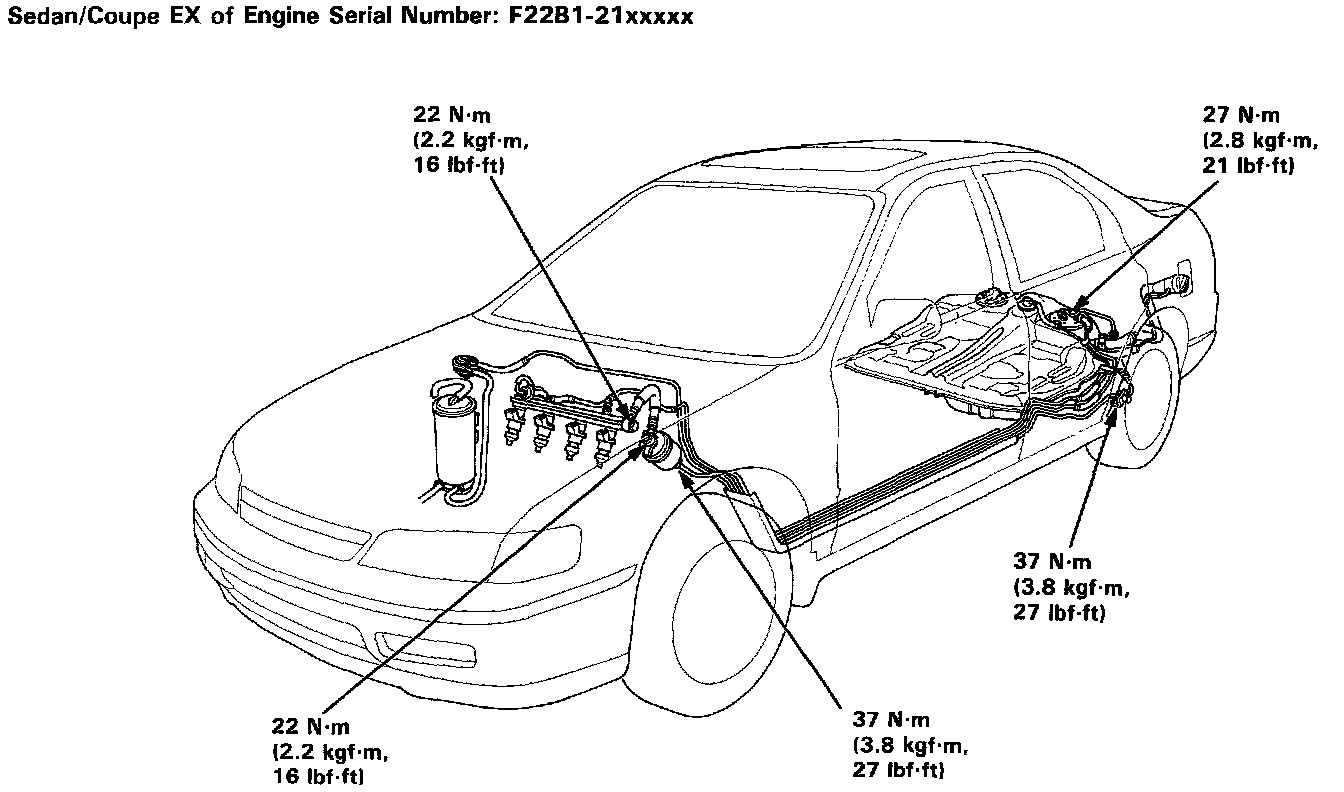 Sedan/Coupe EX of Engine Serial Number: F22B1-21xxxxx

22 N·m
(2.2 kgf·m,
16 lbf·ft)

27 N·m
(2.8 kgf·m,
21 lbf·ft)

37 N·m
(3.8 kgf·m,
27 lbf·ft)

22 N·m
(2.2 kgf·m,
16 lbf·ft)

37 N·m
(3.8 kgf·m,
27 lbf·ft)