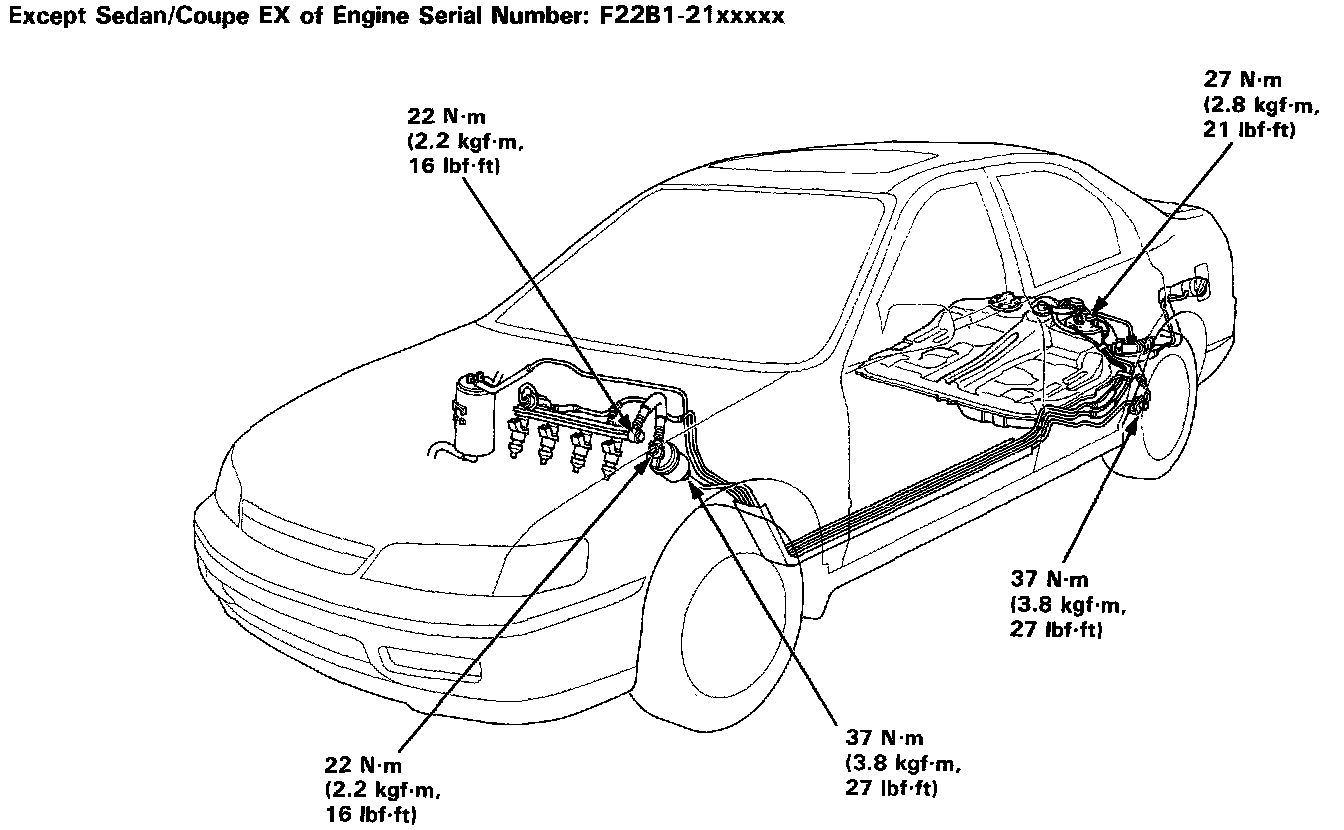 Except Sedan/Coupe EX of Engine Serial Number: F22B1-21xxxxx

22 N·m
(2.2 kgf·m,
16 lbf·ft)

27 N·m
(2.8 kgf·m,
21 lbf·ft)

37 N·m
(3.8 kgf·m,
27 lbf·ft)

22 N·m
(2.2 kgf·m,
16 lbf·ft)

37 N·m
(3.8 kgf·m,
27 lbf·ft)