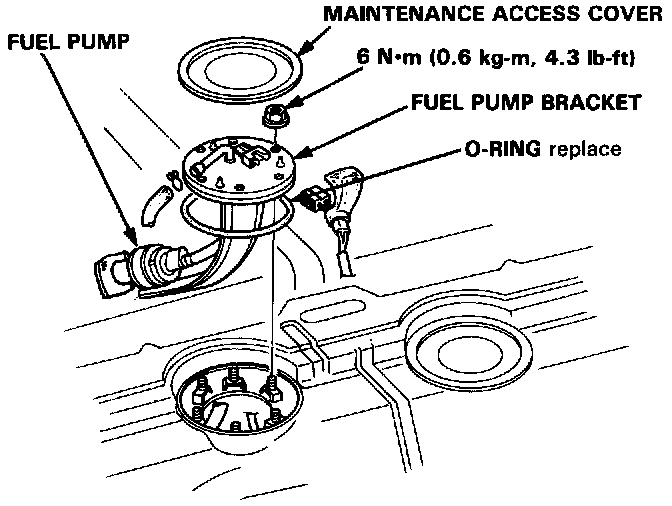 MAINTENANCE ACCESS COVER

FUEL PUMP

6 N·m (0.6 kg-m, 4.3 lb-ft)

FUEL PUMP BRACKET

O-RING replace