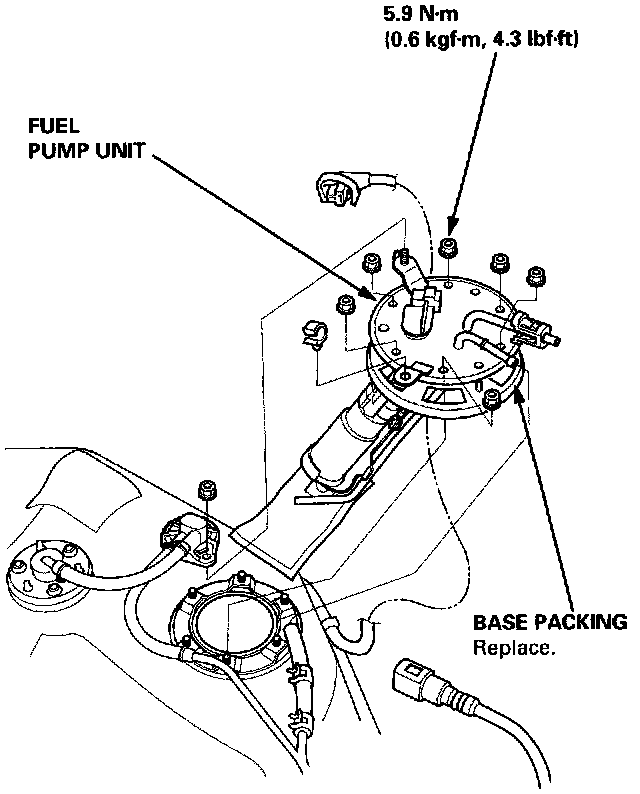 5.9 N·m
(0.6 kgf·m, 4.3 lbf·ft)

FUEL
PUMP UNIT

BASE PACKING
Replace.