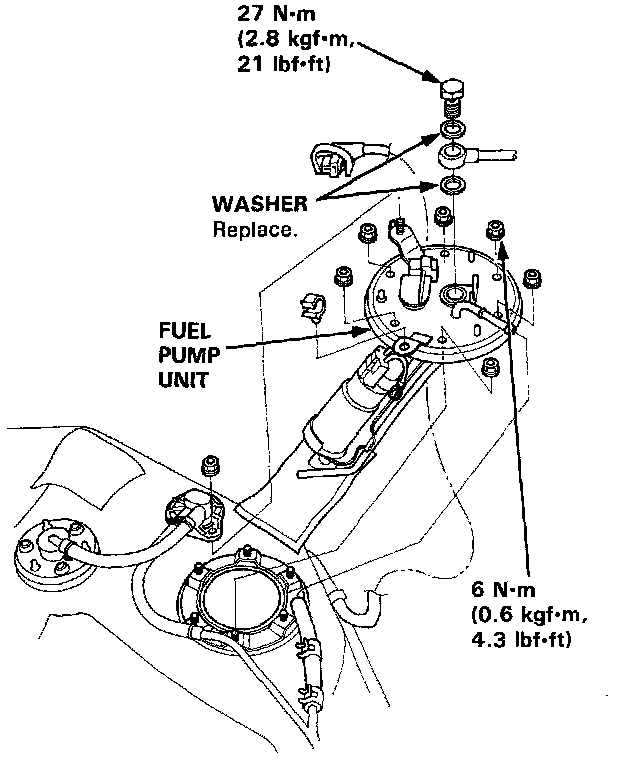 27 N·m
(2.8 kgf·m,
21 lbf·ft)

WASHER
Replace.

FUEL
PUMP
UNIT

6 N·m
(0.6 kgf·m,
4.3 lbf·ft)