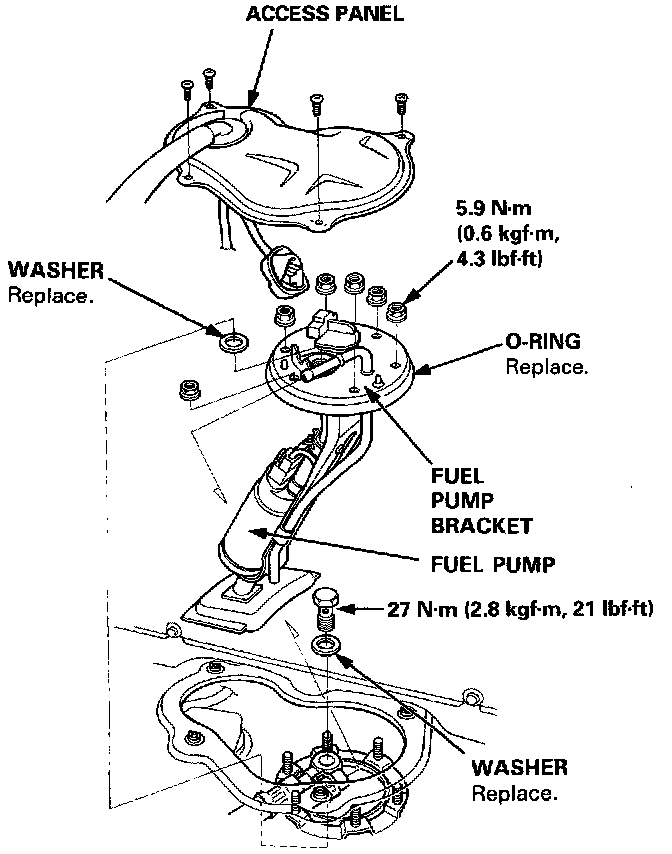 ACCESS PANEL

5.9 N·m
(0.6 kgf·m,
4.3 lbf·ft)

WASHER
Replace.

O-RING
Replace.

FUEL
PUMP
BRACKET

FUEL PUMP

27 N·m (2.8 kgf·m, 21 lbf·ft)

WASHER
Replace.