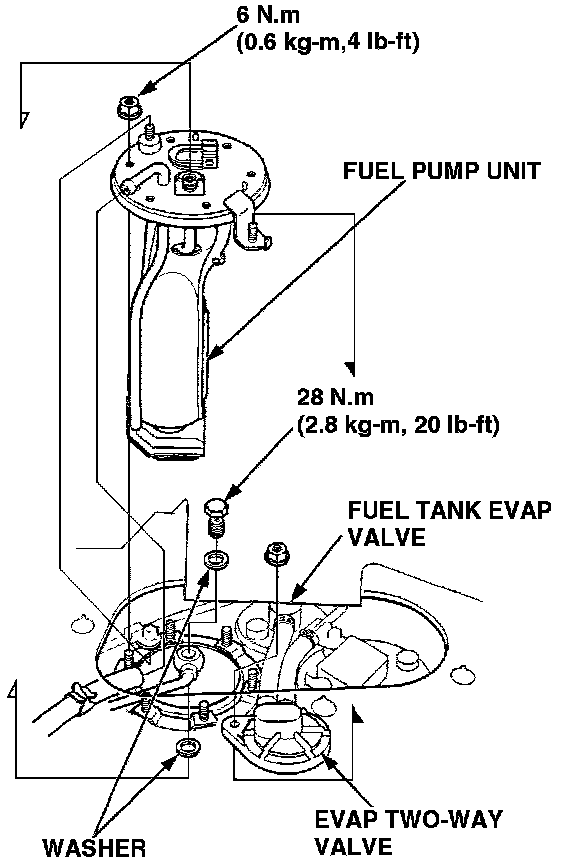 6 N.m
(0.6 kg-m,4 lb-ft)

FUEL PUMP UNIT

28 N.m
(2.8 kg-m, 20 lb-ft)

FUEL TANK EVAP
VALVE

EVAP TWO-WAY
VALVE

WASHER