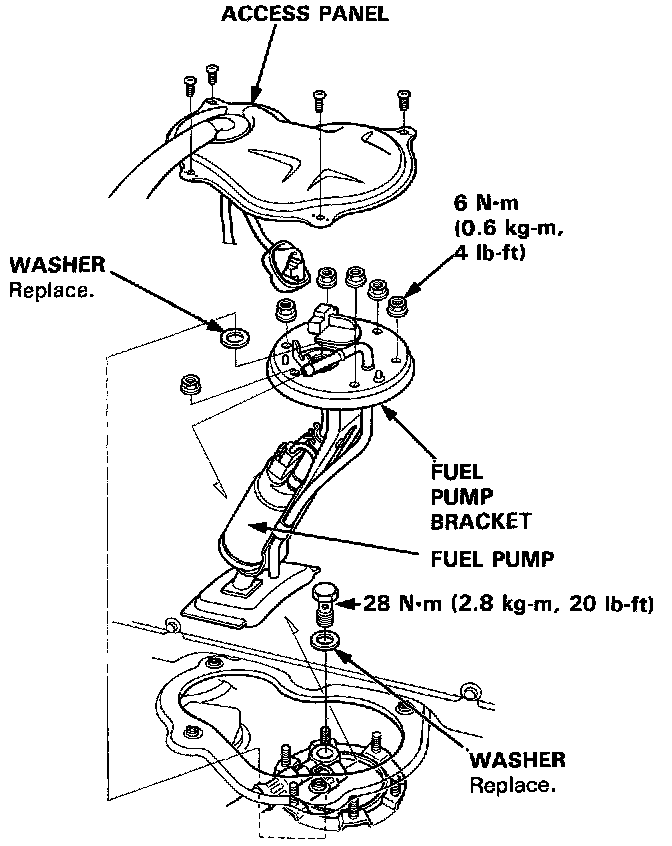 ACCESS PANEL

6 N·m
(0.6 kg-m,
4 lb-ft)

WASHER
Replace.

FUEL
PUMP
BRACKET

FUEL PUMP

28 N·m (2.8 kg-m, 20 lb-ft)

WASHER
Replace.