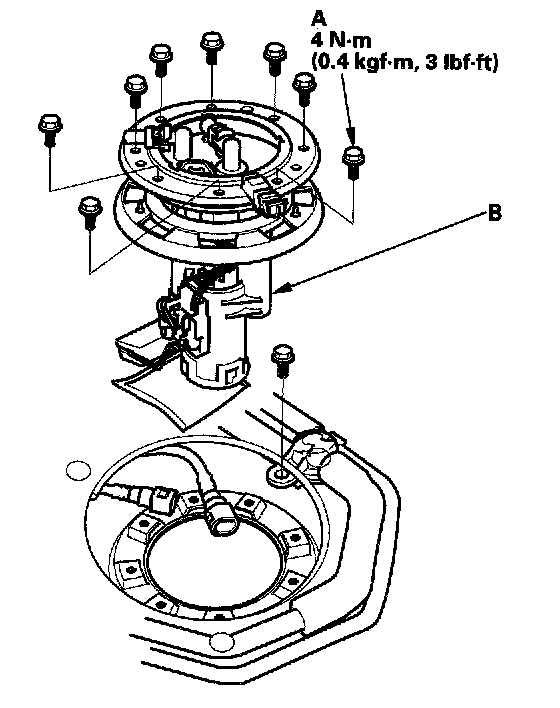 A
4 N·m
(0.4 kgf·m, 3 lbf·ft)

B