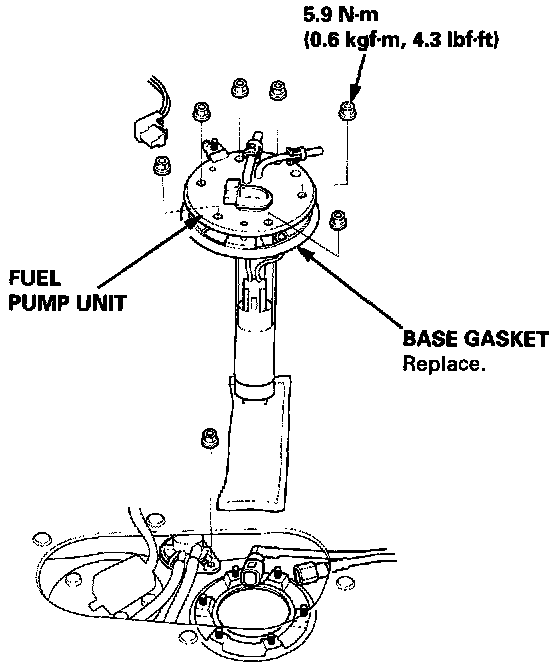 5.9 N·m
(0.6 kgf·m, 4.3 lbf·ft)

FUEL
PUMP UNIT

BASE GASKET
Replace.